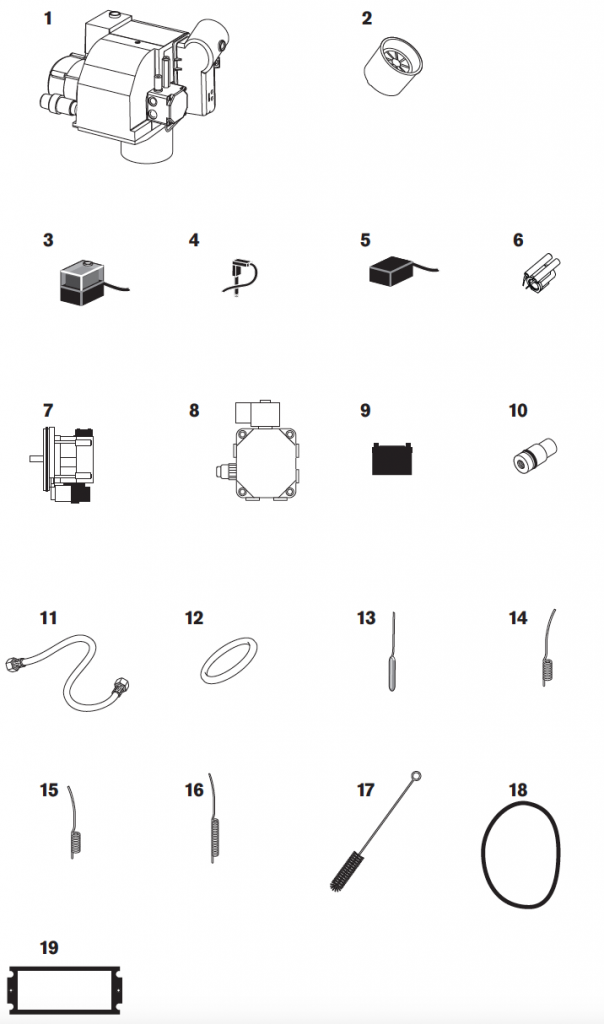 1

2

3

4

5

6

7

8

9

10

11

12

13

14

15

16

17

18

19