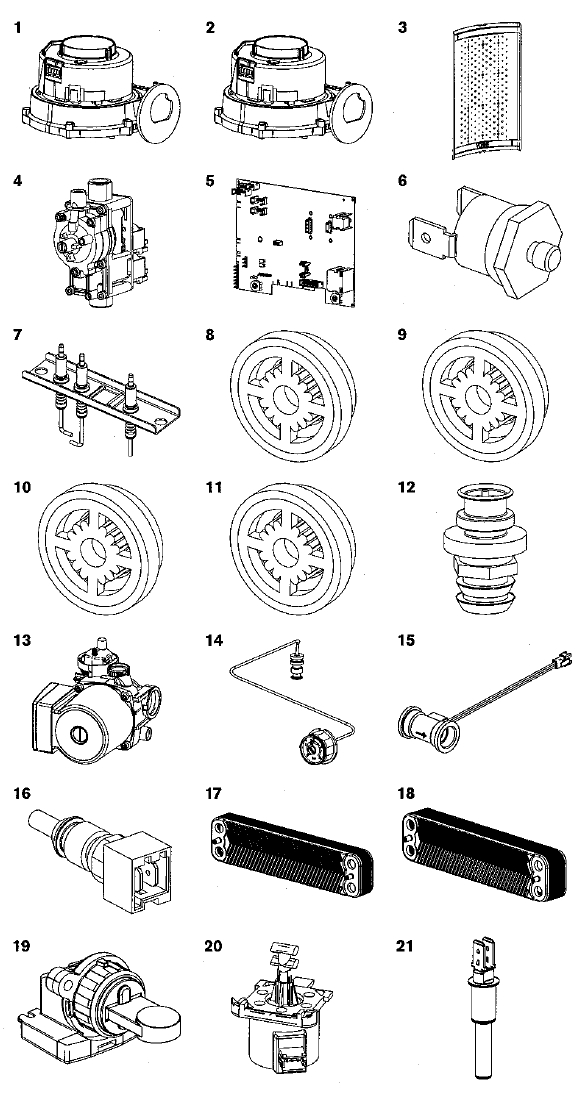 1

2

3

4

5

6

7

8

9

10

11

12

13

14

15

16

17

18

19

20

21