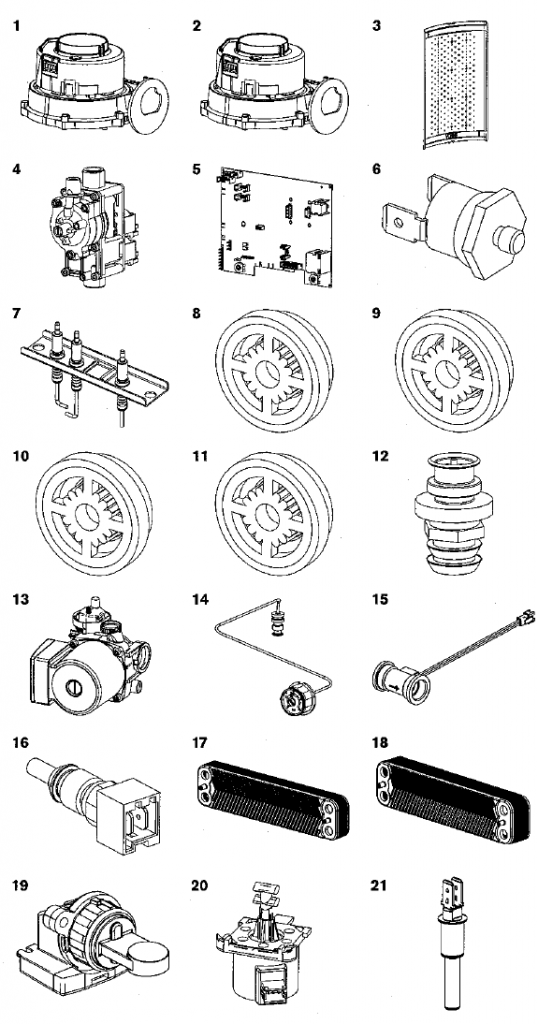 1
2
3
4
5
6
7
8
9
10
11
12
13
14
15
16
17
18
19
20
21