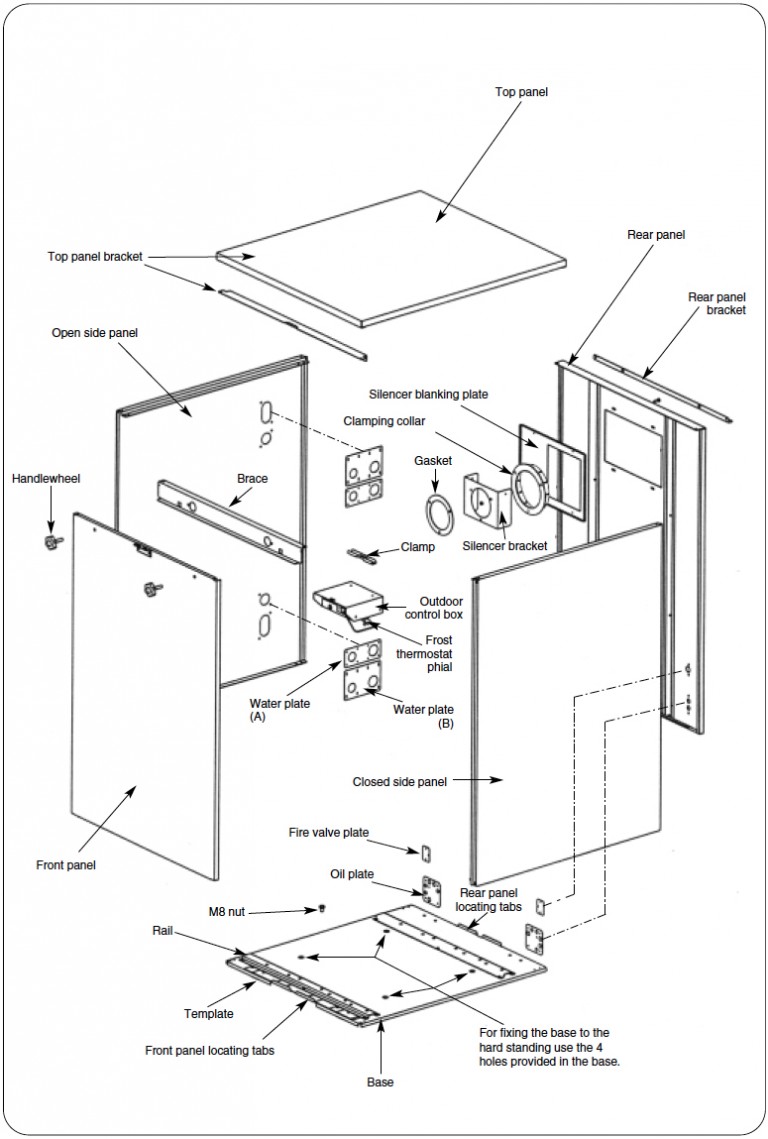 Top panel

Top panel bracket

Rear panel

Rear panel bracket

Open side panel

Silencer blanking plate

Clamping collar

Gasket

Handlewheel

Brace

Silencer bracket

Clamp

Outdoor control box

Frost thermostat phial

Water plate (A)

Water plate (B)

Closed side panel

Front panel

Fire valve plate

Oil plate

Rear panel locating tabs

M8 nut

Rail

Template

Front panel locating tabs

For fixing the base to the hard standing use the 4 holes provided in the base.

Base